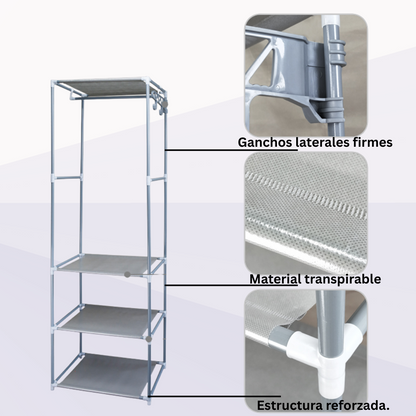 Ganchos laterales firmes

Material transpirable

Estructura reforzada.